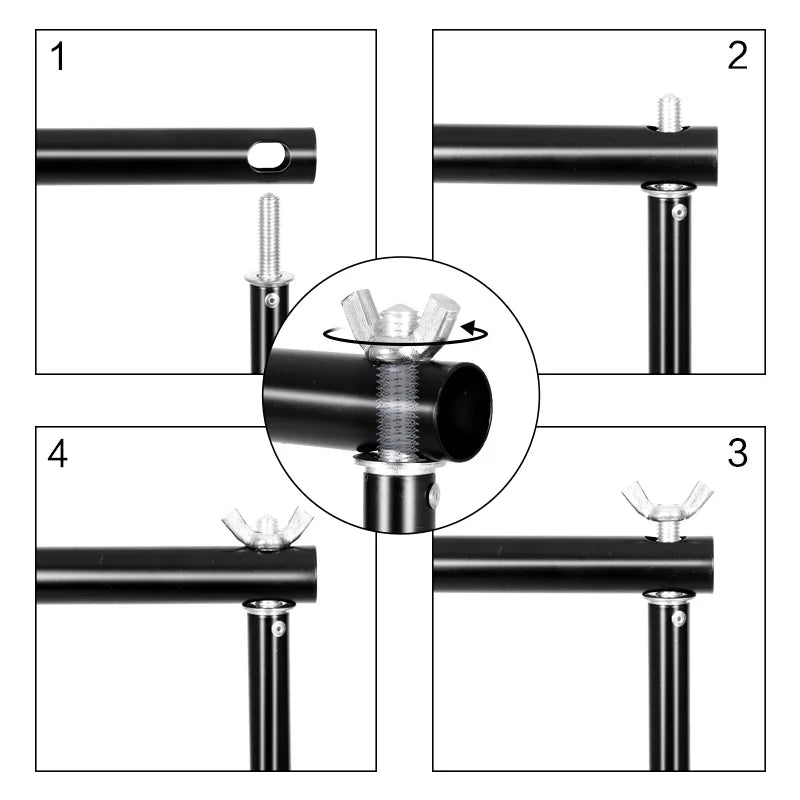 1

2

4

3