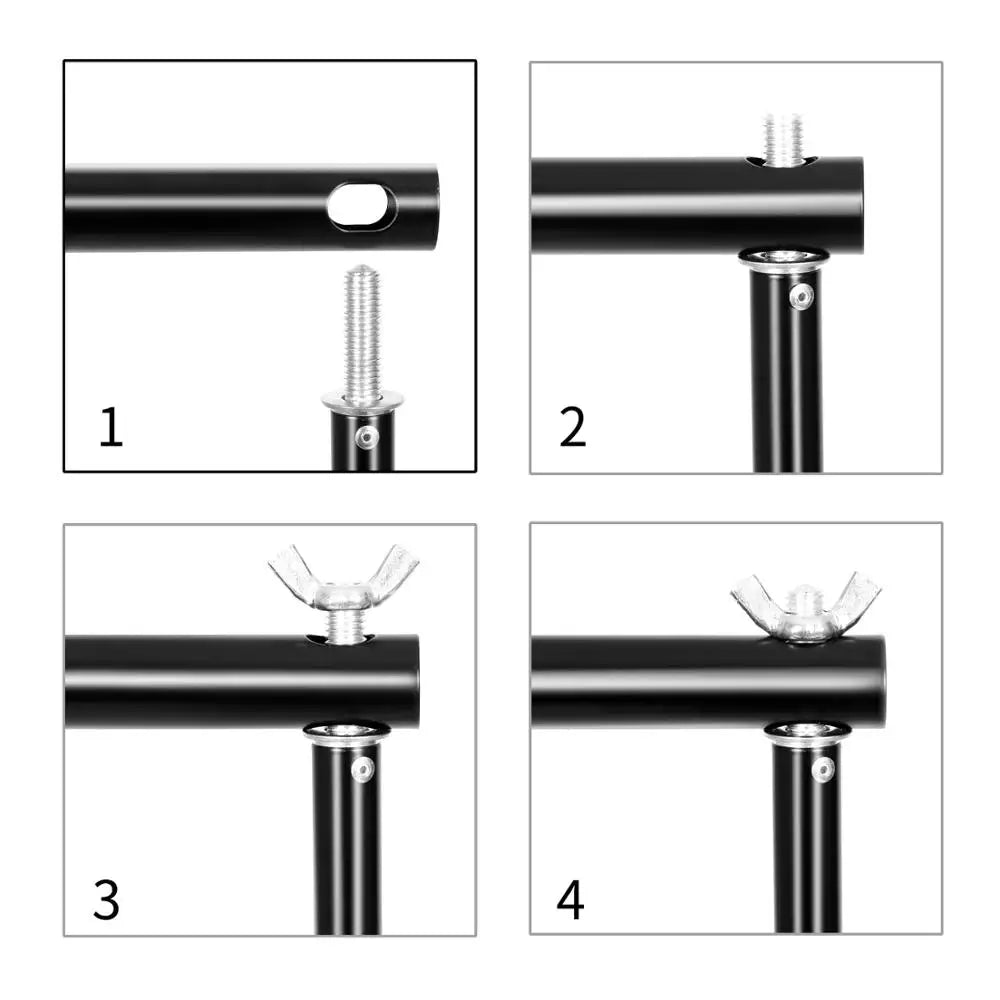 1

2

3

4