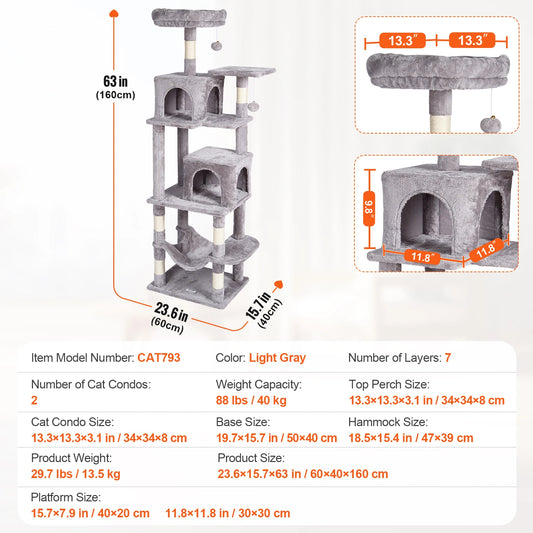 63 in
(160cm)

23.6 in
(60cm)

15.7 in
(40cm)

13.3"
13.3"

9.8"
11.8"
11.8"

Item Model Number: CAT793
Color: Light Gray
Number of Layers: 7

Number of Cat Condos:
2
Weight Capacity:
88 lbs / 40 kg
Top Perch Size:
13.3×13.3×3.1 in / 34×34×8 cm

Cat Condo Size:
13.3×13.3×3.1 in / 34×34×8 cm
Base Size:
19.7×15.7 in / 50×40 cm
Hammock Size:
18.5×15.4 in / 47×39 cm

Product Weight:
29.7 lbs / 13.5 kg
Product Size:
23.6×15.7×63 in / 60×40×160 cm

Platform Size:
15.7×7.9 in / 40×20 cm 11.8×11.8 in / 30×30 cm