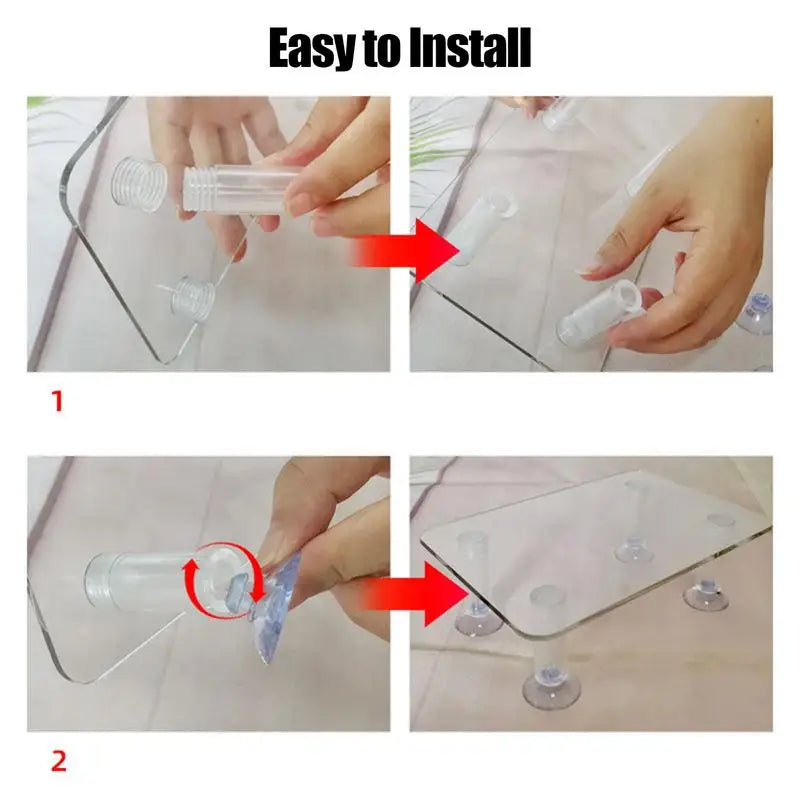 Easy to Install

1

2